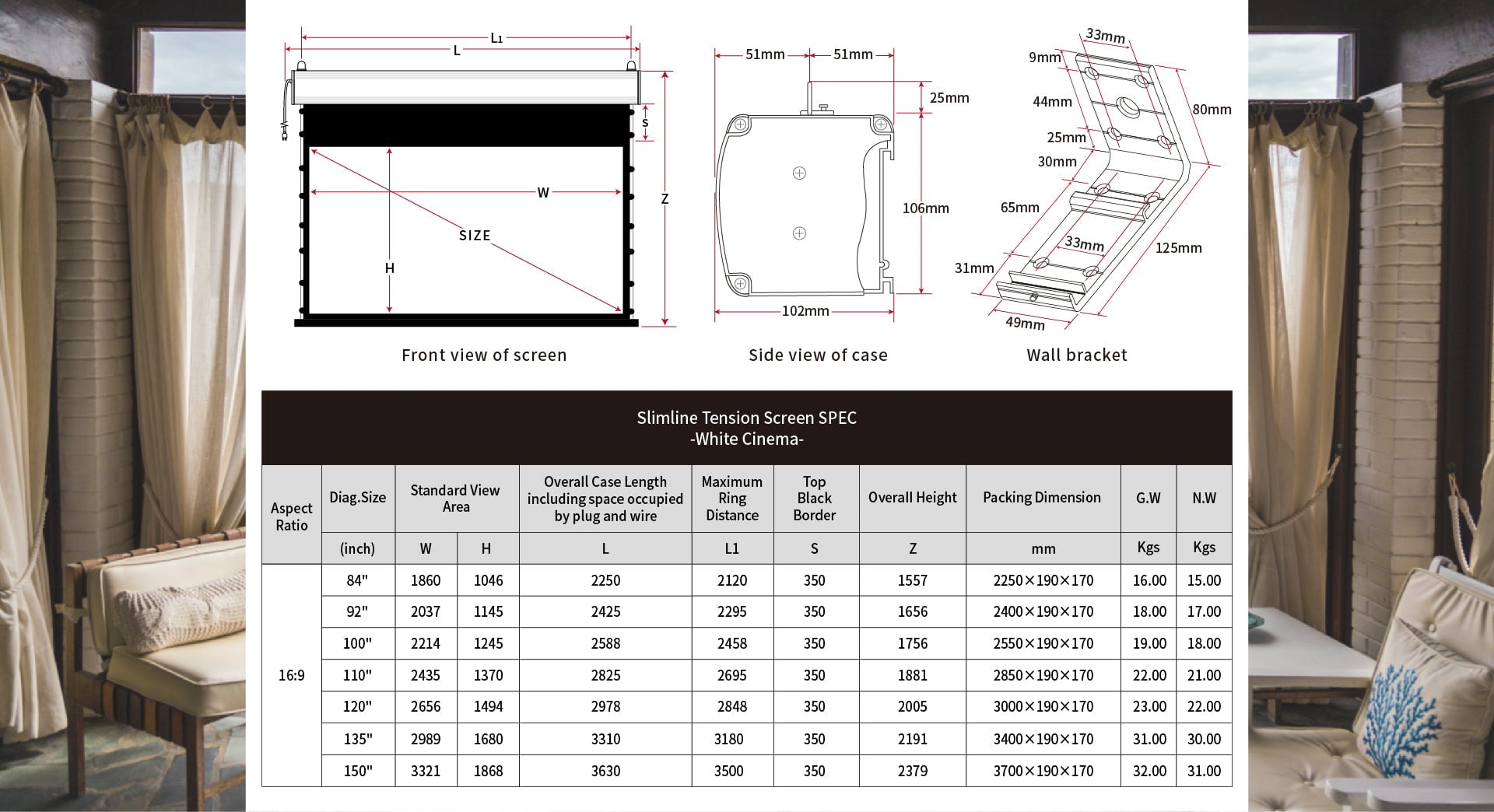 L₁
L
S
W
Z
SIZE
H

Front view of screen

51mm
51mm
25mm
106mm
102mm

Side view of case

33mm
9mm
44mm
80mm
25mm
30mm
65mm
33mm
125mm
31mm
49mm

Wall bracket

Slimline Tension Screen SPEC
-White Cinema-

| Aspect Ratio | Diag.Size | Standard View Area | | Overall Case Length including space occupied by plug and wire | Maximum Ring Distance | Top Black Border | Overall Height | Packing Dimension | G.W | N.W |
|---|---|---|---|---|---|---|---|---|---|---|
| | (inch) | W | H | L | L1 | S | Z | mm | Kgs | Kgs |
| 16:9 | 84" | 1860 | 1046 | 2250 | 2120 | 350 | 1557 | 2250×190×170 | 16.00 | 15.00 |
| | 92" | 2037 | 1145 | 2425 | 2295 | 350 | 1656 | 2400×190×170 | 18.00 | 17.00 |
| | 100" | 2214 | 1245 | 2588 | 2458 | 350 | 1756 | 2550×190×170 | 19.00 | 18.00 |
| | 110" | 2435 | 1370 | 2825 | 2695 | 350 | 1881 | 2850×190×170 | 22.00 | 21.00 |
| | 120" | 2656 | 1494 | 2978 | 2848 | 350 | 2005 | 3000×190×170 | 23.00 | 22.00 |
| | 135" | 2989 | 1680 | 3310 | 3180 | 350 | 2191 | 3400×190×170 | 31.00 | 30.00 |
| | 150" | 3321 | 1868 | 3630 | 3500 | 350 | 2379 | 3700×190×170 | 32.00 | 31.00 |