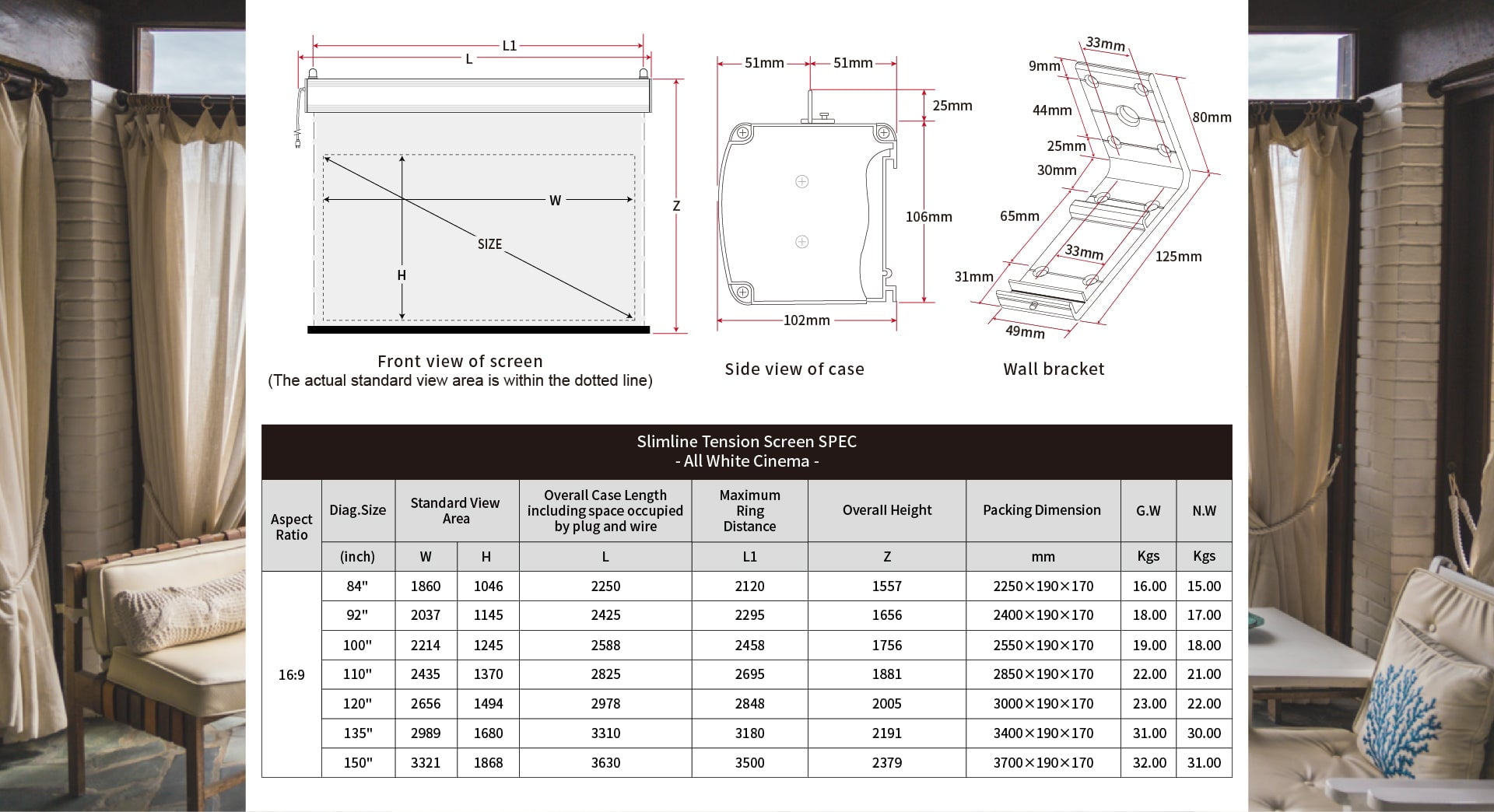 L1
L
W
SIZE
H
Z

Front view of screen
(The actual standard view area is within the dotted line)

51mm 51mm
25mm
106mm
102mm

Side view of case

33mm
9mm
44mm
80mm
25mm
30mm
65mm
33mm
125mm
31mm
49mm

Wall bracket

Slimline Tension Screen SPEC
- All White Cinema -

| Aspect Ratio | Diag.Size | Standard View Area | | Overall Case Length including space occupied by plug and wire | Maximum Ring Distance | Overall Height | Packing Dimension | G.W | N.W |
|---|---|---|---|---|---|---|---|---|---|
| | (inch) | W | H | L | L1 | Z | mm | Kgs | Kgs |
| 16:9 | 84" | 1860 | 1046 | 2250 | 2120 | 1557 | 2250×190×170 | 16.00 | 15.00 |
| | 92" | 2037 | 1145 | 2425 | 2295 | 1656 | 2400×190×170 | 18.00 | 17.00 |
| | 100" | 2214 | 1245 | 2588 | 2458 | 1756 | 2550×190×170 | 19.00 | 18.00 |
| | 110" | 2435 | 1370 | 2825 | 2695 | 1881 | 2850×190×170 | 22.00 | 21.00 |
| | 120" | 2656 | 1494 | 2978 | 2848 | 2005 | 3000×190×170 | 23.00 | 22.00 |
| | 135" | 2989 | 1680 | 3310 | 3180 | 2191 | 3400×190×170 | 31.00 | 30.00 |
| | 150" | 3321 | 1868 | 3630 | 3500 | 2379 | 3700×190×170 | 32.00 | 31.00 |