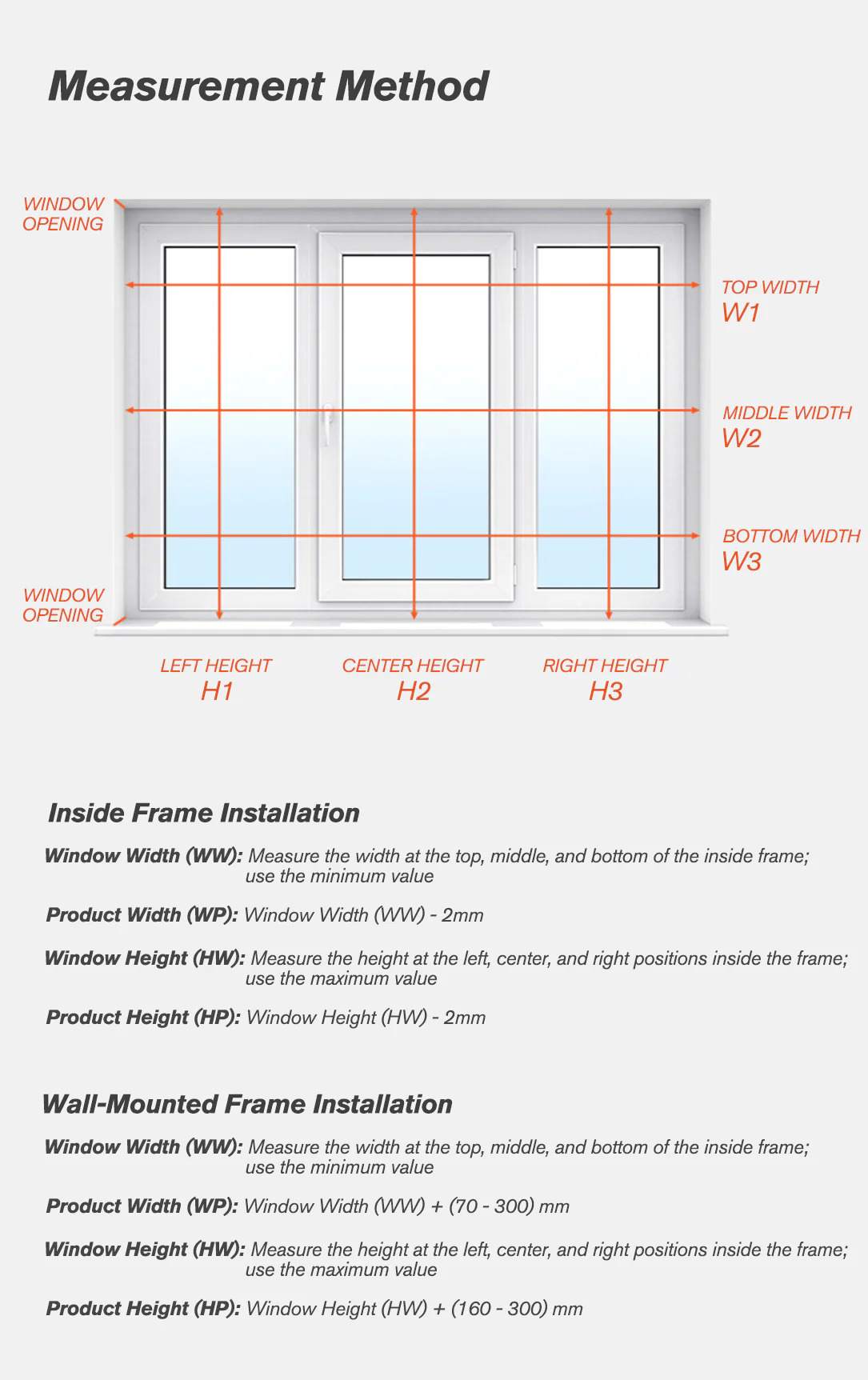 Measurement Method

WINDOW OPENING

TOP WIDTH
W1

MIDDLE WIDTH
W2

BOTTOM WIDTH
W3

WINDOW OPENING

LEFT HEIGHT
H1

CENTER HEIGHT
H2

RIGHT HEIGHT
H3

Inside Frame Installation

Window Width (WW): Measure the width at the top, middle, and bottom of the inside frame; use the minimum value

Product Width (WP): Window Width (WW) - 2mm

Window Height (HW): Measure the height at the left, center, and right positions inside the frame; use the maximum value

Product Height (HP): Window Height (HW) - 2mm

Wall-Mounted Frame Installation

Window Width (WW): Measure the width at the top, middle, and bottom of the inside frame; use the minimum value

Product Width (WP): Window Width (WW) + (70 - 300) mm

Window Height (HW): Measure the height at the left, center, and right positions inside the frame; use the maximum value

Product Height (HP): Window Height (HW) + (160 - 300) mm